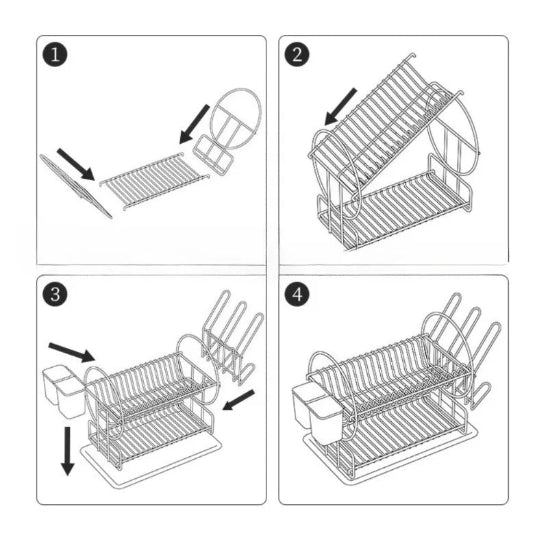 1

2

3

4