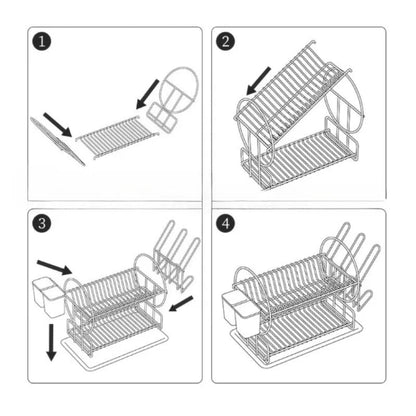 1

2

3

4