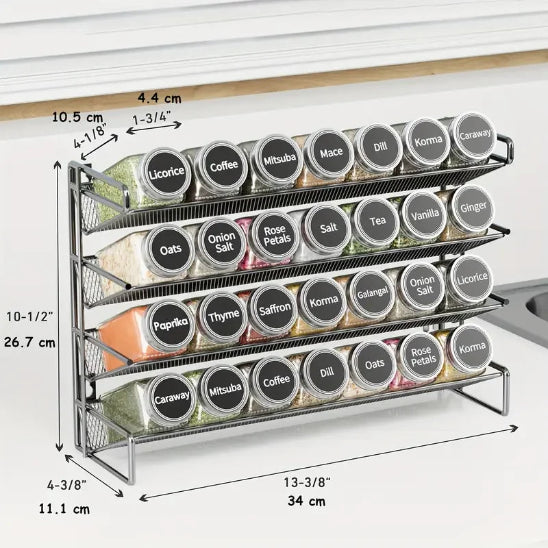 4.4 cm
10.5 cm
1-3/4"
4-1/8"

Licorice
Coffee
Mitsuba
Mace
Dill
Korma
Caraway

Oats
Onion Salt
Rose Petals
Salt
Tea
Vanilla
Ginger

Paprika
Thyme
Saffron
Korma
Galangal
Onion Salt
Licorice

Caraway
Mitsuba
Coffee
Dill
Oats
Rose Petals
Korma

10-1/2"
26.7 cm

4-3/8"
11.1 cm

13-3/8"
34 cm